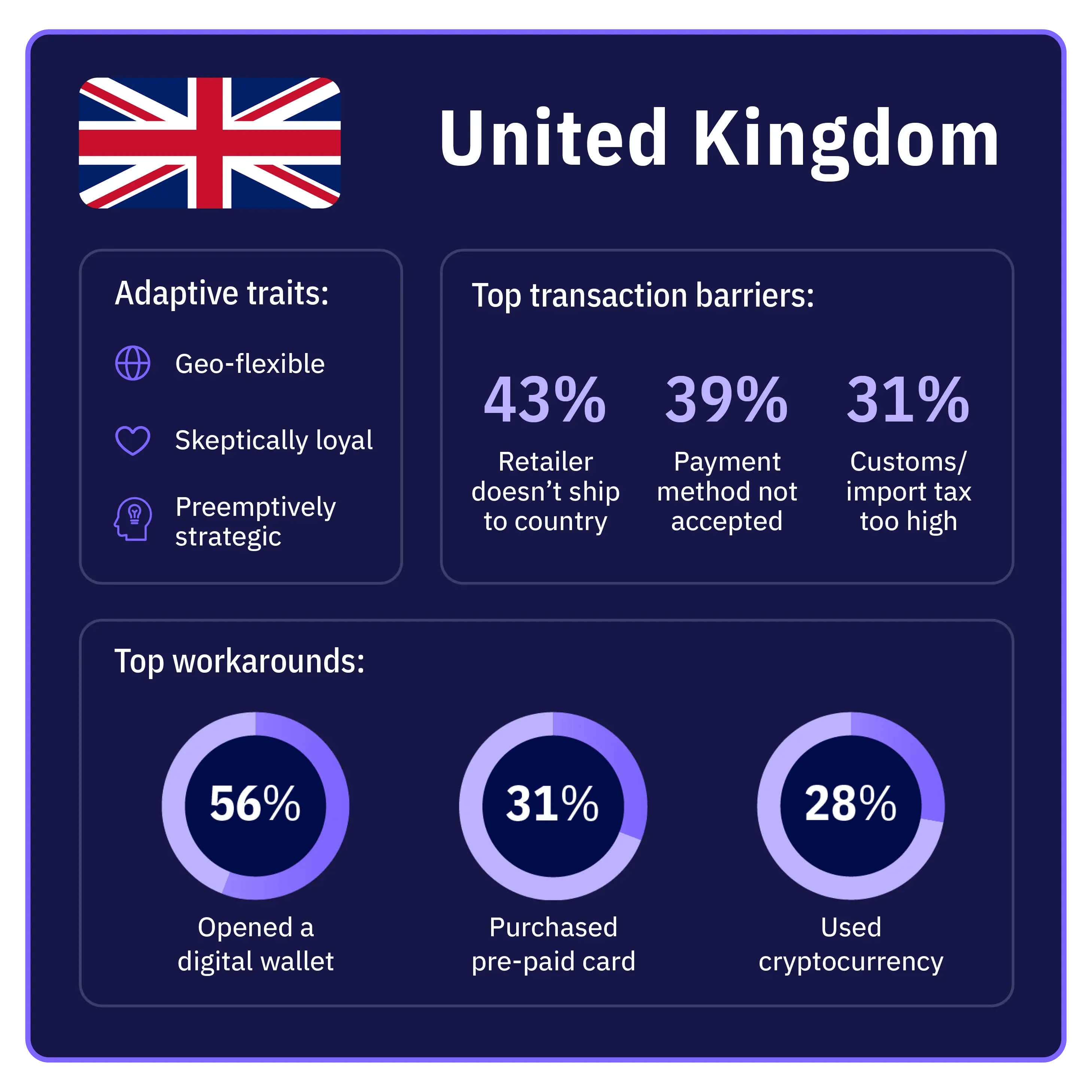 United Kingdom

Adaptive traits:

Geo-flexible

Skeptically loyal

Preemptively strategic

Top transaction barriers:

43%
Retailer doesn’t ship to country

39%
Payment method not accepted

31%
Customs/ import tax too high

Top workarounds:

56%
Opened a digital wallet

31%
Purchased pre-paid card

28%
Used cryptocurrency